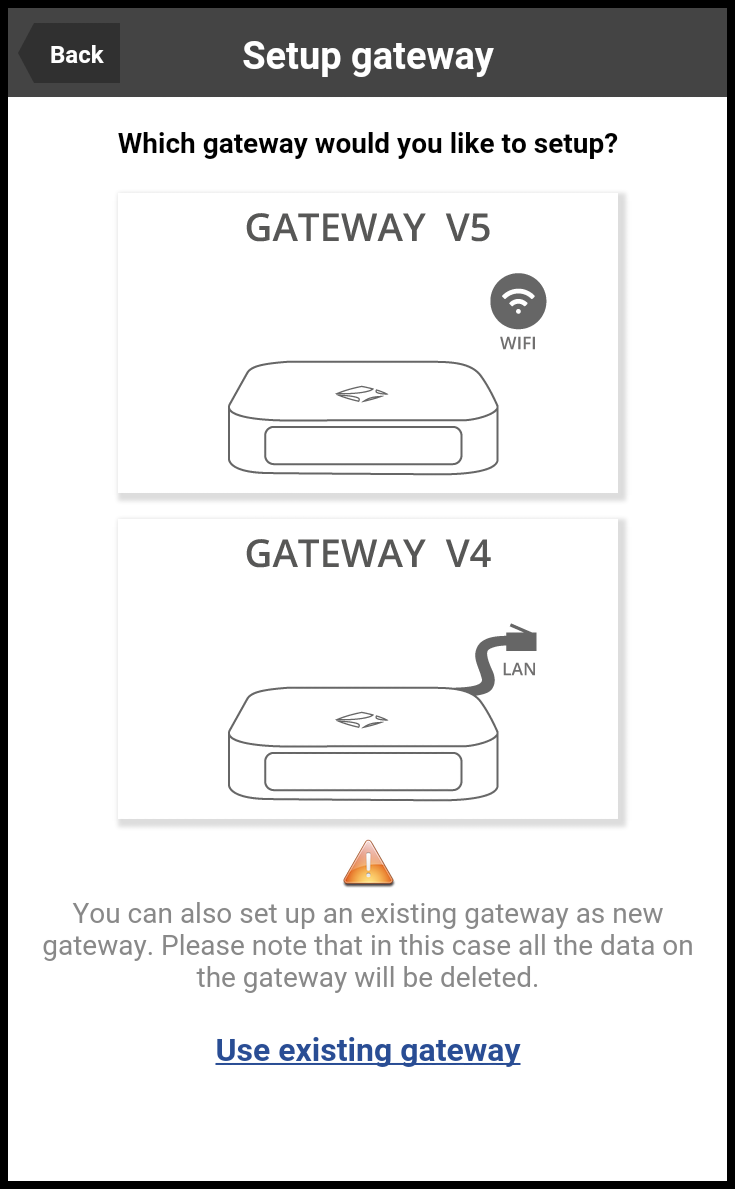 Back
Setup gateway

Which gateway would you like to setup?

GATEWAY V5

WIFI

GATEWAY V4

LAN

You can also set up an existing gateway as new gateway. Please note that in this case all the data on the gateway will be deleted.

Use existing gateway