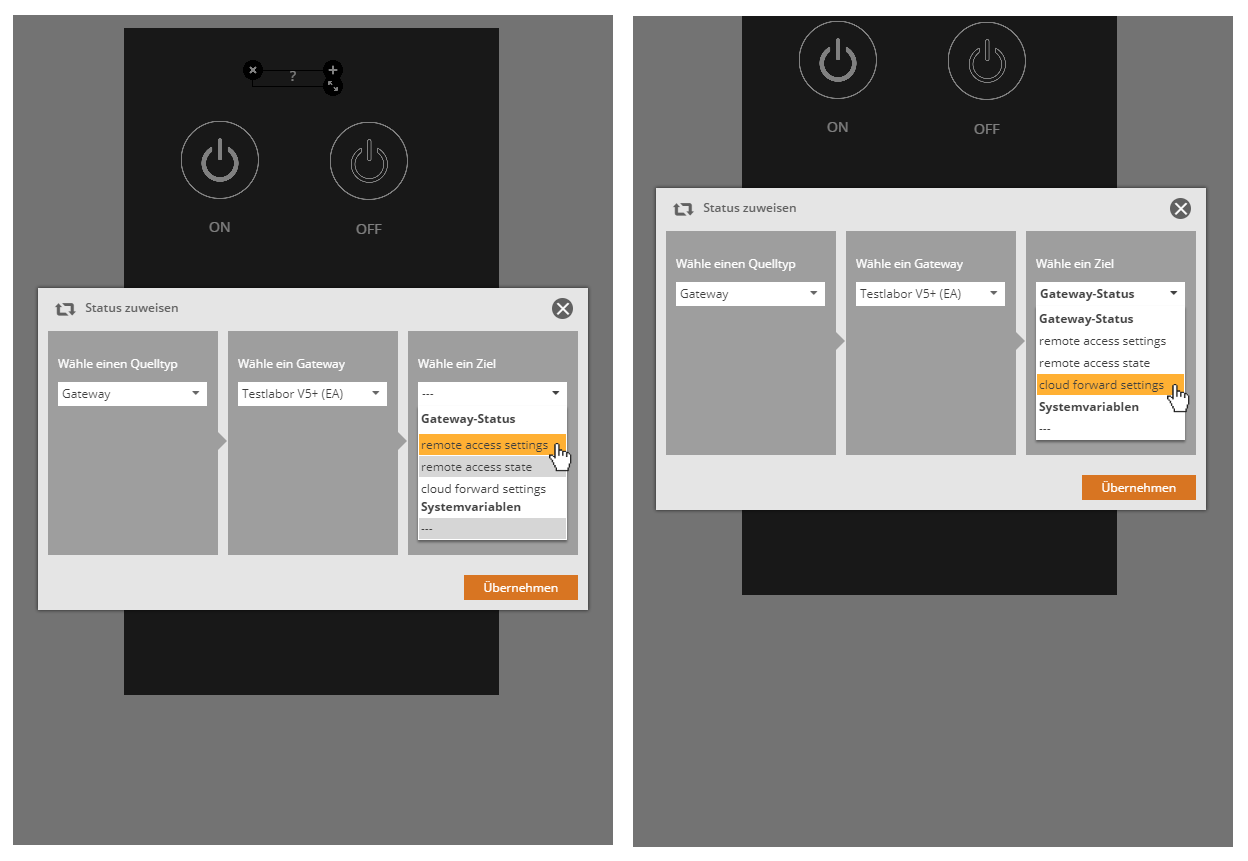 ?

ON

OFF

Status zuweisen

Wähle einen Quelltyp

Gateway

Wähle ein Gateway

Testlabor V5+ (EA)

Wähle ein Ziel

---

Gateway-Status

remote access settings

remote access state

cloud forward settings

Systemvariablen

---

Übernehmen

ON

OFF

Status zuweisen

Wähle einen Quelltyp

Gateway

Wähle ein Gateway

Testlabor V5+ (EA)

Wähle ein Ziel

Gateway-Status

Gateway-Status

remote access settings

remote access state

cloud forward settings

Systemvariablen

---

Übernehmen